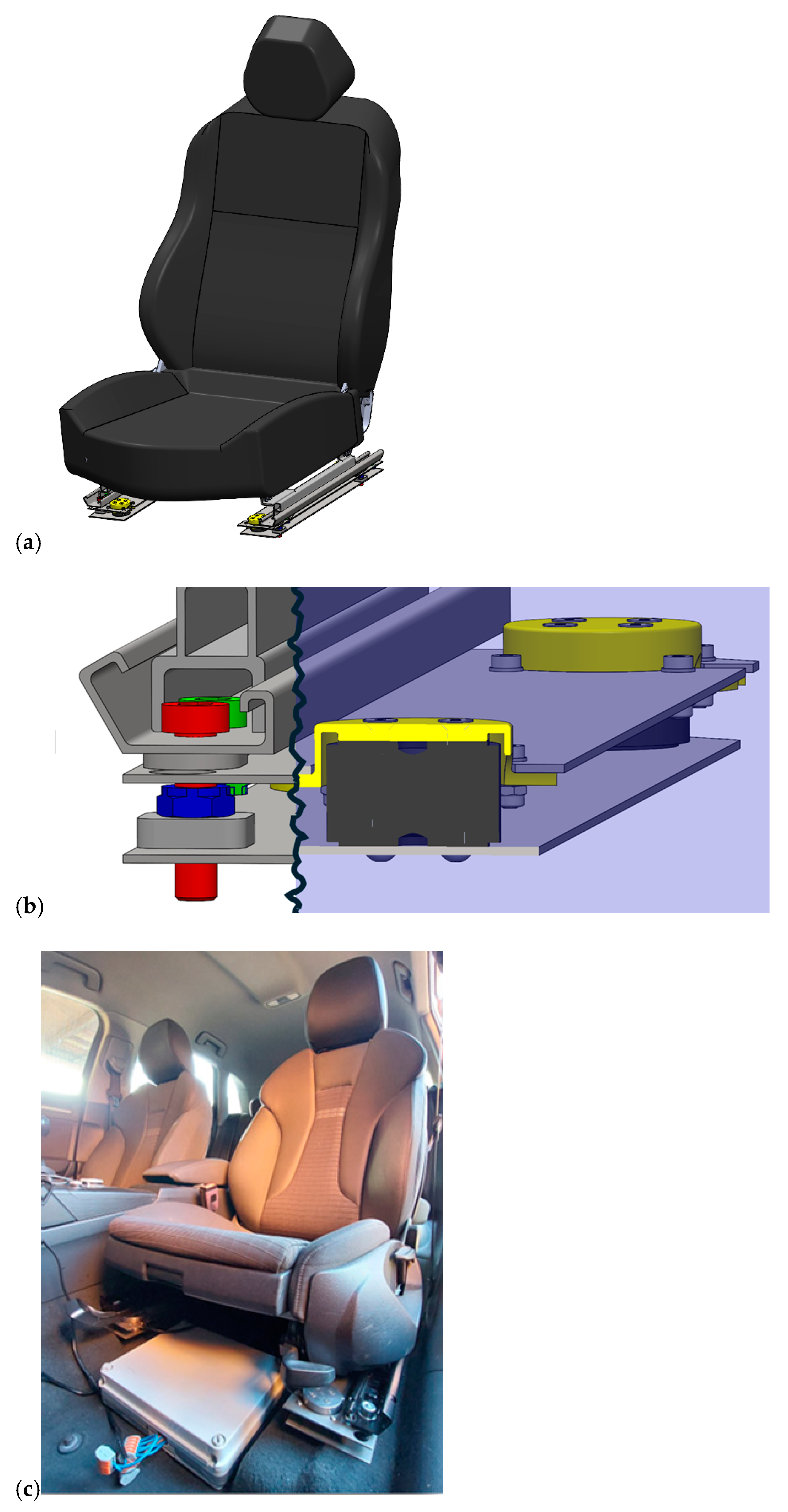 (a)

(b)

(c)