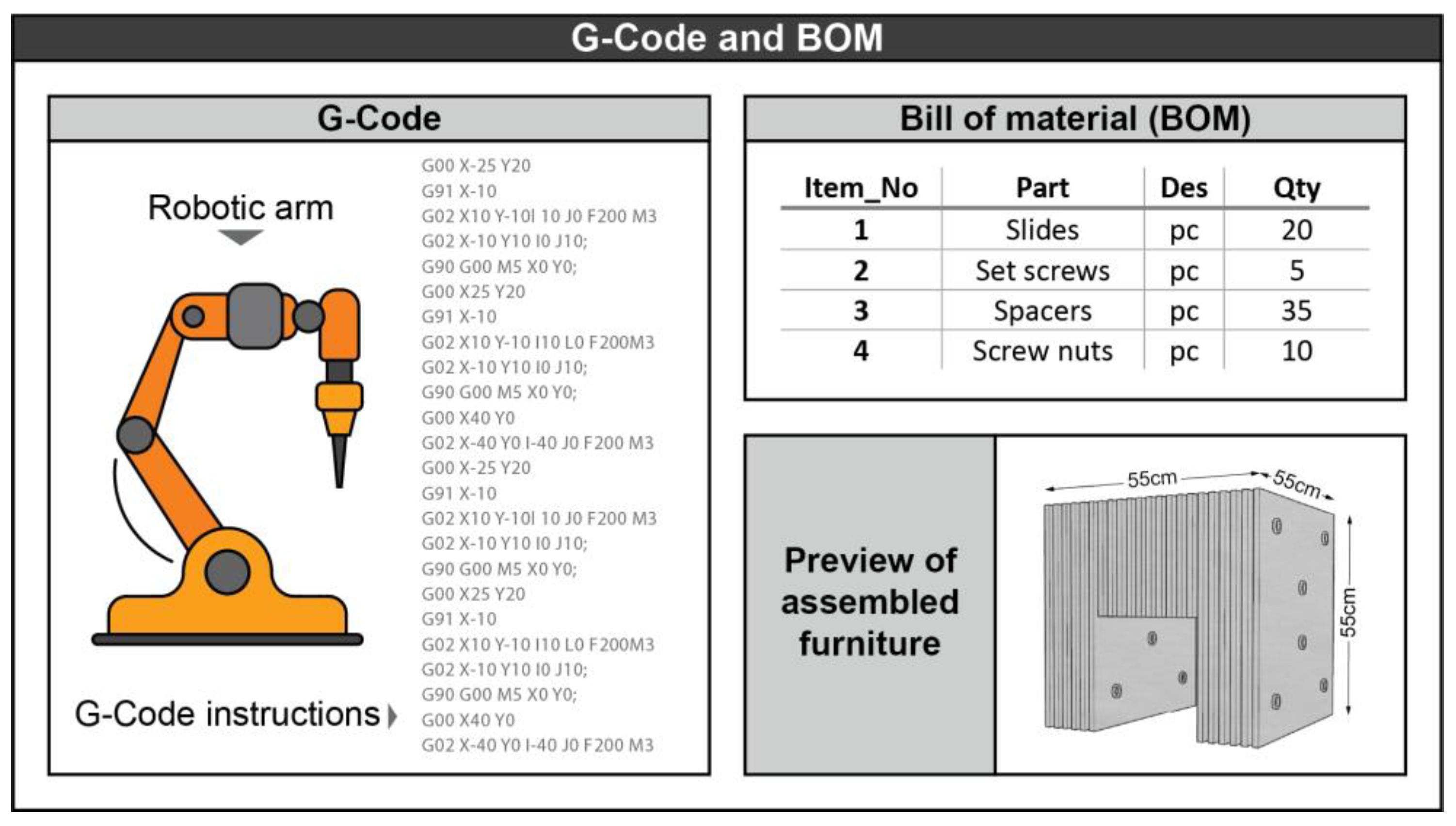 G-Code and BOM

G-Code

Robotic arm

G-Code instructions

G00 X-25 Y20
G91 X-10
G02 X10 Y-10I 10 J0 F200 M3
G02 X-10 Y10 I0 J10;
G90 G00 M5 X0 Y0;
G00 X25 Y20
G91 X-10
G02 X10 Y-10 I10 L0 F200M3
G02 X-10 Y10 I0 J10;
G90 G00 M5 X0 Y0;
G00 X40 Y0
G02 X-40 Y0 I-40 J0 F200 M3
G00 X-25 Y20
G91 X-10
G02 X10 Y-10I 10 J0 F200 M3
G02 X-10 Y10 I0 J10;
G90 G00 M5 X0 Y0;
G00 X25 Y20
G91 X-10
G02 X10 Y-10 I10 L0 F200M3
G02 X-10 Y10 I0 J10;
G90 G00 M5 X0 Y0;
G00 X40 Y0
G02 X-40 Y0 I-40 J0 F200 M3

Bill of material (BOM)

| Item_No | Part | Des | Qty |
|---|---|---|---|
| 1 | Slides | pc | 20 |
| 2 | Set screws | pc | 5 |
| 3 | Spacers | pc | 35 |
| 4 | Screw nuts | pc | 10 |

Preview of assembled furniture

55cm
55cm
55cm