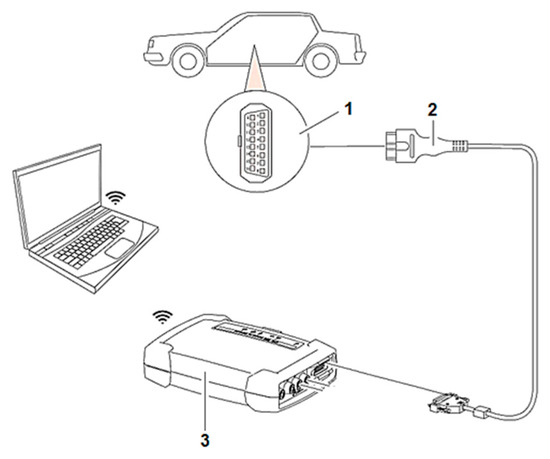 1
2
3