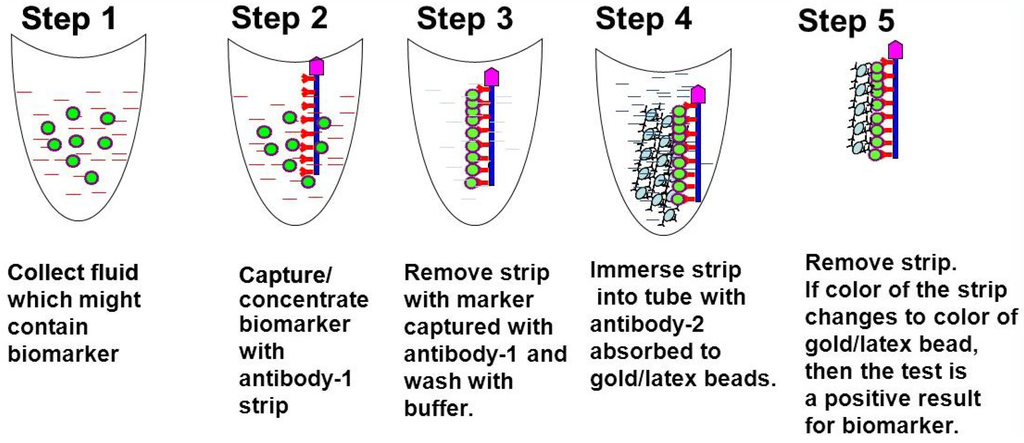 Step 1

Collect fluid which might contain biomarker

Step 2

Capture/ concentrate biomarker with antibody-1 strip

Step 3

Remove strip with marker captured with antibody-1 and wash with buffer.

Step 4

Immerse strip into tube with antibody-2 absorbed to gold/latex beads.

Step 5

Remove strip. If color of the strip changes to color of gold/latex bead, then the test is a positive result for biomarker.