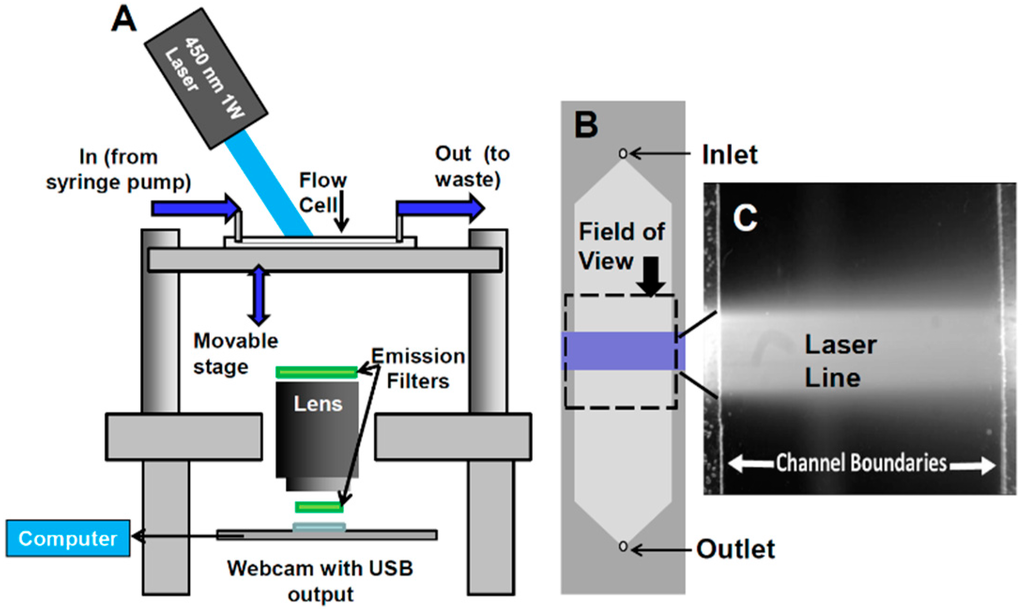 A

450 nm 1W Laser

In (from syringe pump)

Flow Cell

Out (to waste)

Movable stage

Emission Filters

Lens

Computer

Webcam with USB output

B

Inlet

Field of View

Outlet

C

Laser Line

Channel Boundaries