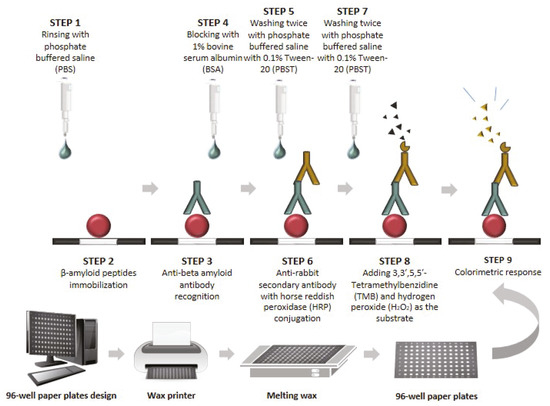 STEP 1
Rinsing with phosphate buffered saline (PBS)

STEP 4
Blocking with 1% bovine serum albumin (BSA)

STEP 5
Washing twice with phosphate buffered saline with 0.1% Tween-20 (PBST)

STEP 7
Washing twice with phosphate buffered saline with 0.1% Tween-20 (PBST)

STEP 2
β-amyloid peptides immobilization

STEP 3
Anti-beta amyloid antibody recognition

STEP 6
Anti-rabbit secondary antibody with horse reddish peroxidase (HRP) conjugation

STEP 8
Adding 3,3′,5,5′-Tetramethylbenzidine (TMB) and hydrogen peroxide ($H_2O_2$) as the substrate

STEP 9
Colorimetric response

96-well paper plates design

Wax printer

Melting wax

96-well paper plates