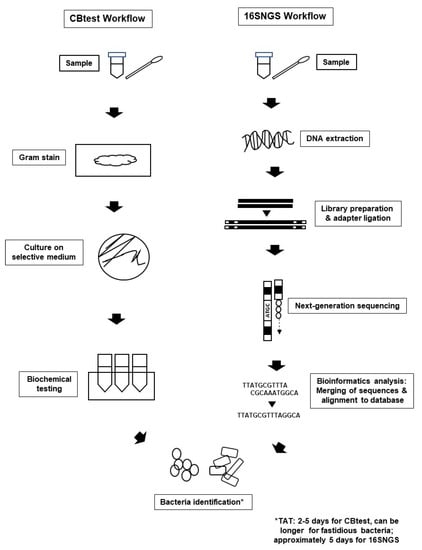 CBtest Workflow

Sample

Gram stain

Culture on selective medium

Biochemical testing

16SNGS Workflow

Sample

DNA extraction

Library preparation & adapter ligation

ATGC

Next-generation sequencing

TTATGCGTTTA
CGCAAATGGCA
TTATGCGTTTAGGCA

Bioinformatics analysis: Merging of sequences & alignment to database

Bacteria identification*

*TAT: 2-5 days for CBtest, can be longer for fastidious bacteria; approximately 5 days for 16SNGS