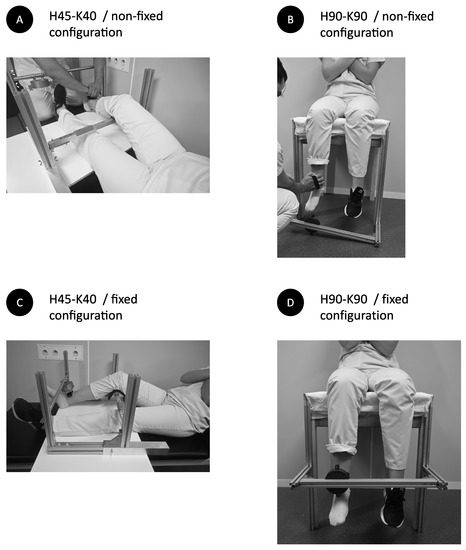 A H45-K40 / non-fixed configuration

B H90-K90 / non-fixed configuration

C H45-K40 / fixed configuration

D H90-K90 / fixed configuration