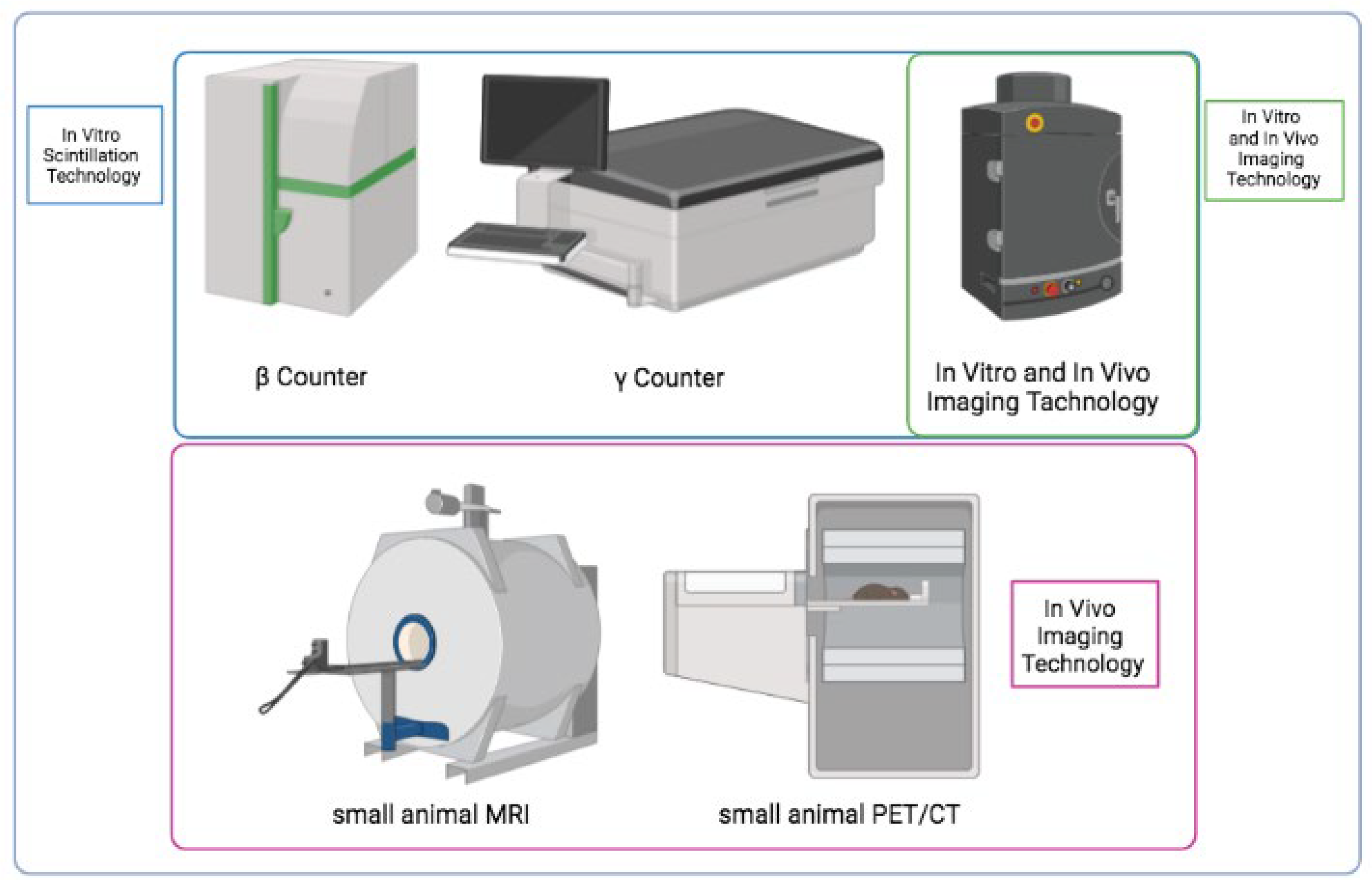 In Vitro Scintillation Technology

β Counter

γ Counter

In Vitro and In Vivo Imaging Technology

In Vitro and In Vivo Imaging Technology

small animal MRI

small animal PET/CT

In Vivo Imaging Technology