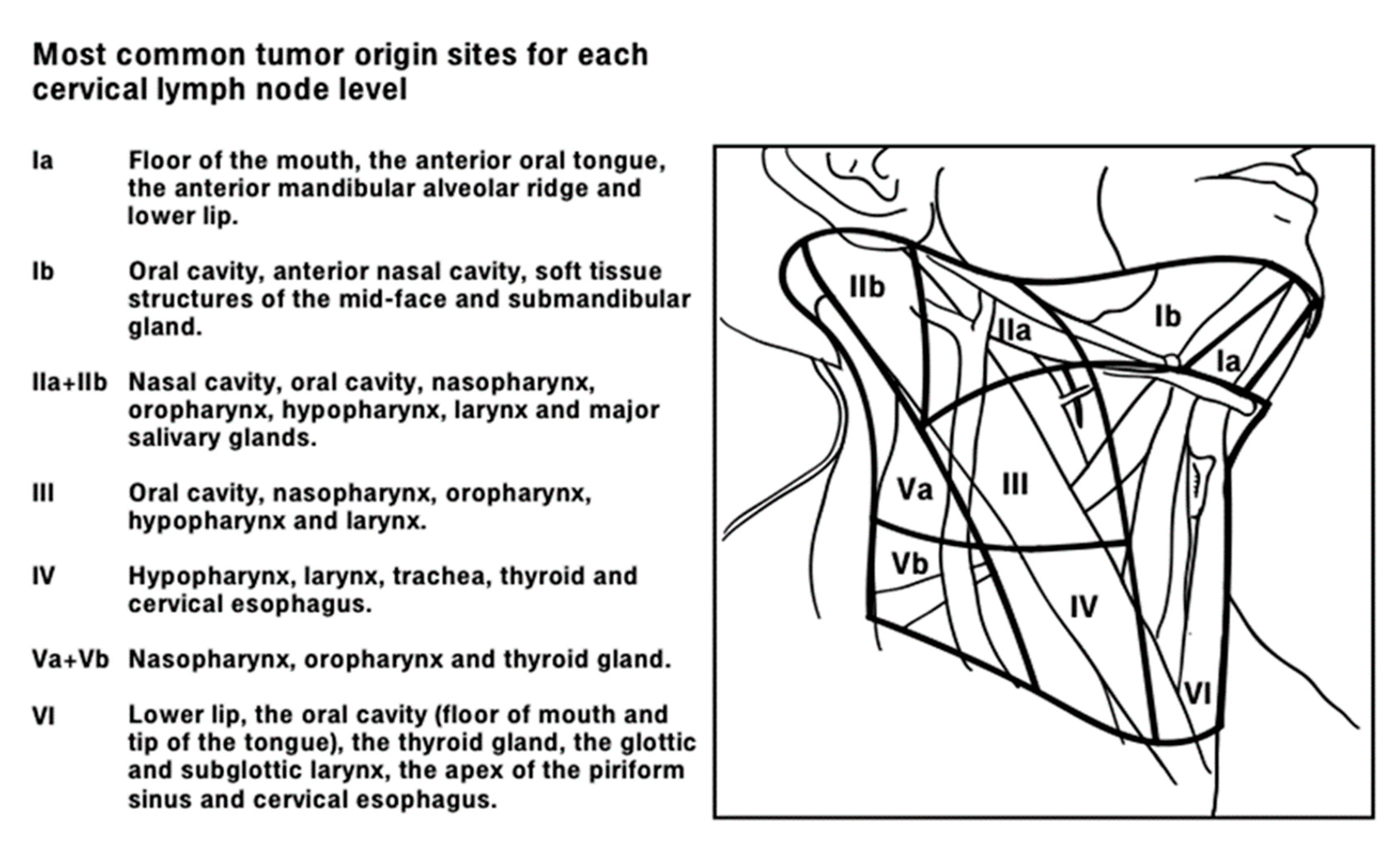 Most common tumor origin sites for each cervical lymph node level

Ia Floor of the mouth, the anterior oral tongue, the anterior mandibular alveolar ridge and lower lip.

Ib Oral cavity, anterior nasal cavity, soft tissue structures of the mid-face and submandibular gland.

IIa+IIb Nasal cavity, oral cavity, nasopharynx, oropharynx, hypopharynx, larynx and major salivary glands.

III Oral cavity, nasopharynx, oropharynx, hypopharynx and larynx.

IV Hypopharynx, larynx, trachea, thyroid and cervical esophagus.

Va+Vb Nasopharynx, oropharynx and thyroid gland.

VI Lower lip, the oral cavity (floor of mouth and tip of the tongue), the thyroid gland, the glottic and subglottic larynx, the apex of the piriform sinus and cervical esophagus.

IIb
IIa
Ib
Ia
Va
III
Vb
IV
VI