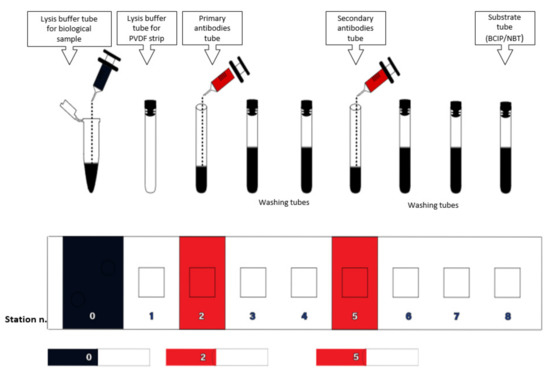 Lysis buffer tube for biological sample

Lysis buffer tube for PVDF strip

Primary antibodies tube

Secondary antibodies tube

Substrate tube (BCIP/NBT)

Washing tubes

Washing tubes

Station n.

0

1

2

3

4

5

6

7

8

0

2

5