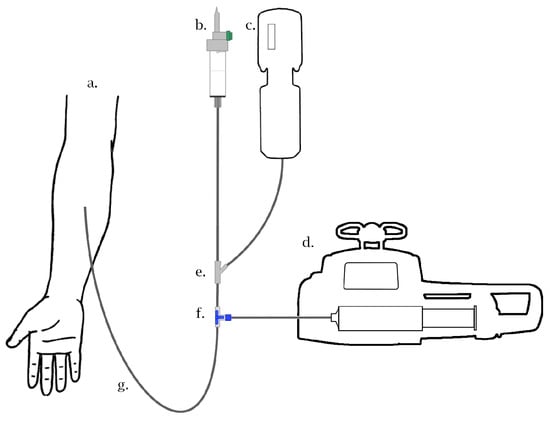 b.
c.
a.
d.
e.
f.
g.