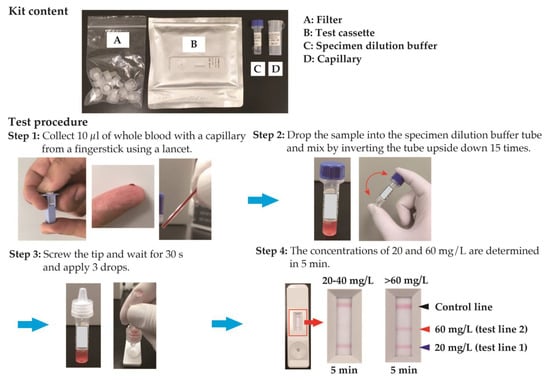 Kit content

A

B

C D

A: Filter
B: Test cassette
C: Specimen dilution buffer
D: Capillary

Test procedure

Step 1: Collect 10 $\mu$l of whole blood with a capillary from a fingerstick using a lancet.

Step 2: Drop the sample into the specimen dilution buffer tube and mix by inverting the tube upside down 15 times.

Step 3: Screw the tip and wait for 30 s and apply 3 drops.

Step 4: The concentrations of 20 and 60 mg/L are determined in 5 min.

20-40 mg/L

>60 mg/L

Control line

60 mg/L (test line 2)

20 mg/L (test line 1)

5 min

5 min