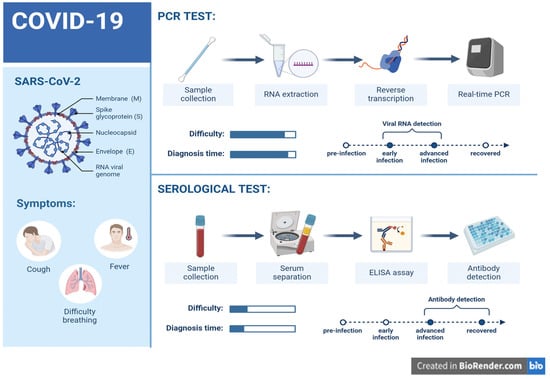 COVID-19

SARS-CoV-2

Membrane (M)

Spike glycoprotein (S)

Nucleocapsid

Envelope (E)

RNA viral genome

Symptoms:

Cough

Fever

Difficulty breathing

PCR TEST:

Sample collection

RNA extraction

Reverse transcription

Real-time PCR

Difficulty:

Diagnosis time:

Viral RNA detection

pre-infection

early infection

advanced infection

recovered

SEROLOGICAL TEST:

Sample collection

Serum separation

ELISA assay

Antibody detection

Difficulty:

Diagnosis time:

Antibody detection

pre-infection

early infection

advanced infection

recovered

Created in BioRender.com bio