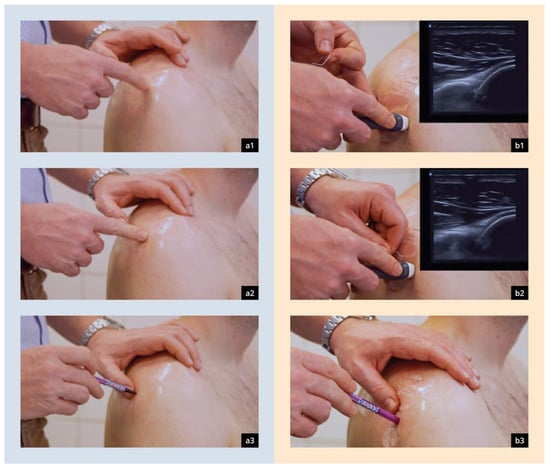 a1

a2

a3

b1

b2

b3