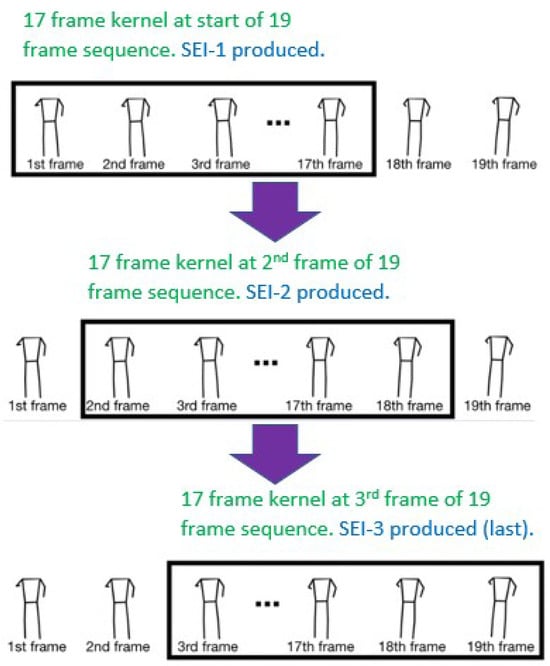 17 frame kernel at start of 19 frame sequence. SEI-1 produced.

1st frame 2nd frame 3rd frame ... 17th frame 18th frame 19th frame

17 frame kernel at 2$^{nd}$ frame of 19 frame sequence. SEI-2 produced.

1st frame 2nd frame 3rd frame ... 17th frame 18th frame 19th frame

17 frame kernel at 3$^{rd}$ frame of 19 frame sequence. SEI-3 produced (last).

1st frame 2nd frame 3rd frame ... 17th frame 18th frame 19th frame