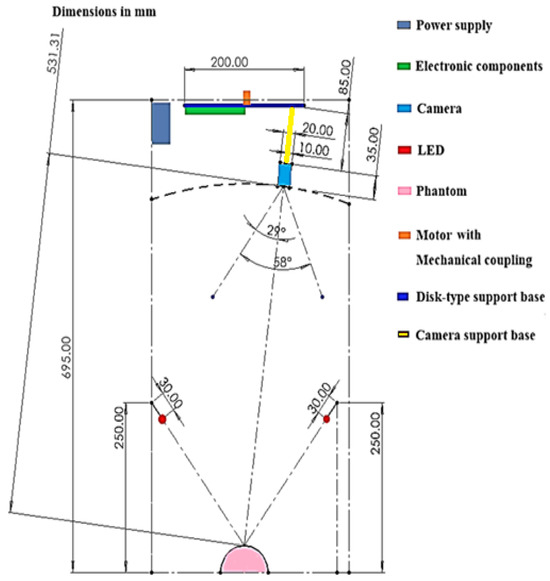 Dimensions in mm

531.31

200.00

85.00

20.00

10.00

35.00

29°

58°

695.00

30.00

30.00

250.00

250.00

Power supply

Electronic components

Camera

LED

Phantom

Motor with Mechanical coupling

Disk-type support base

Camera support base