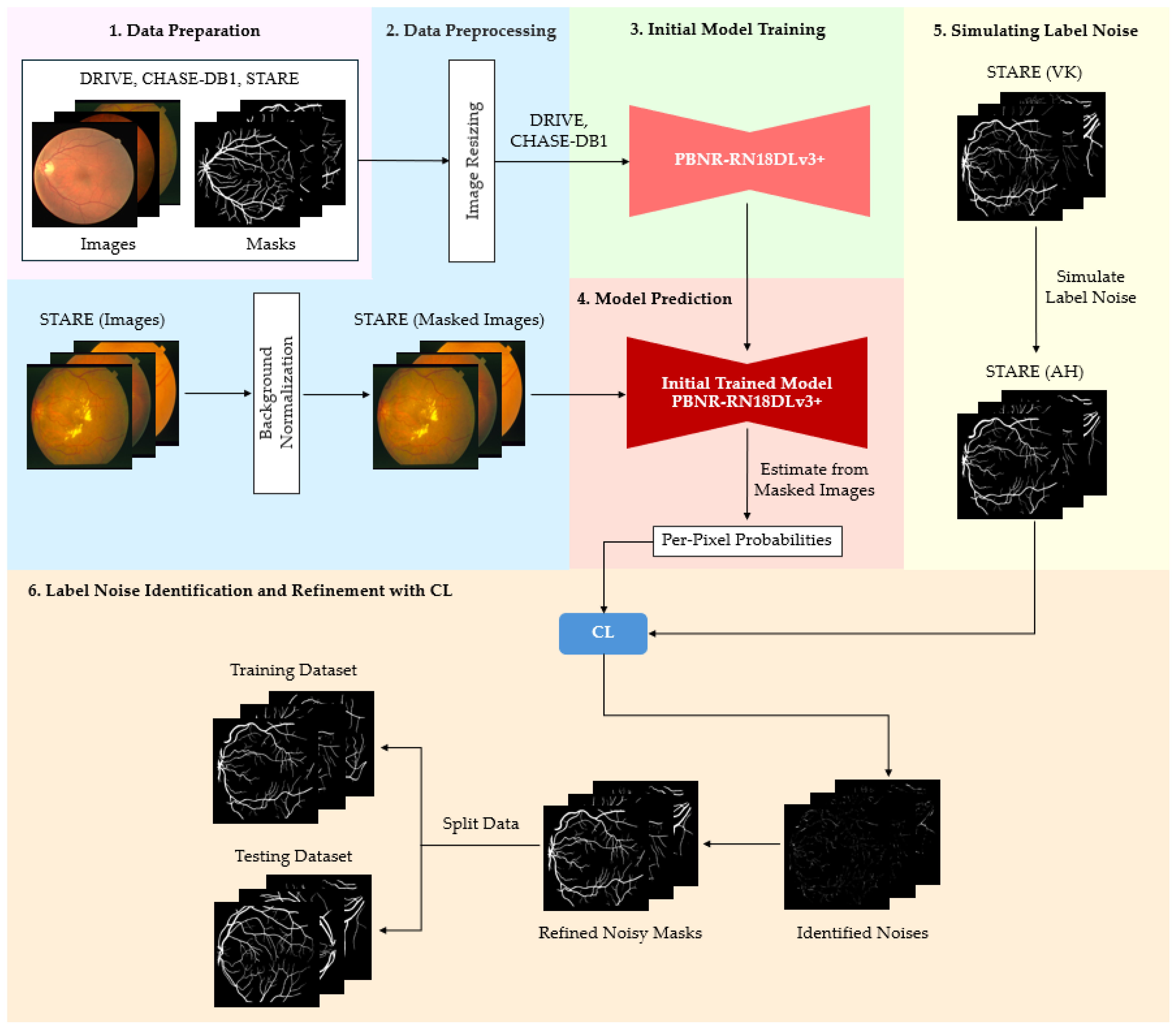 1. Data Preparation

DRIVE, CHASE-DB1, STARE

Images

Masks

2. Data Preprocessing

Image Resizing

DRIVE, CHASE-DB1

3. Initial Model Training

PBNR-RN18DLv3+

5. Simulating Label Noise

STARE (VK)

Simulate Label Noise

STARE (AH)

STARE (Images)

Background Normalization

STARE (Masked Images)

4. Model Prediction

Initial Trained Model PBNR-RN18DLv3+

Estimate from Masked Images

Per-Pixel Probabilities

6. Label Noise Identification and Refinement with CL

CL

Training Dataset

Testing Dataset

Split Data

Refined Noisy Masks

Identified Noises