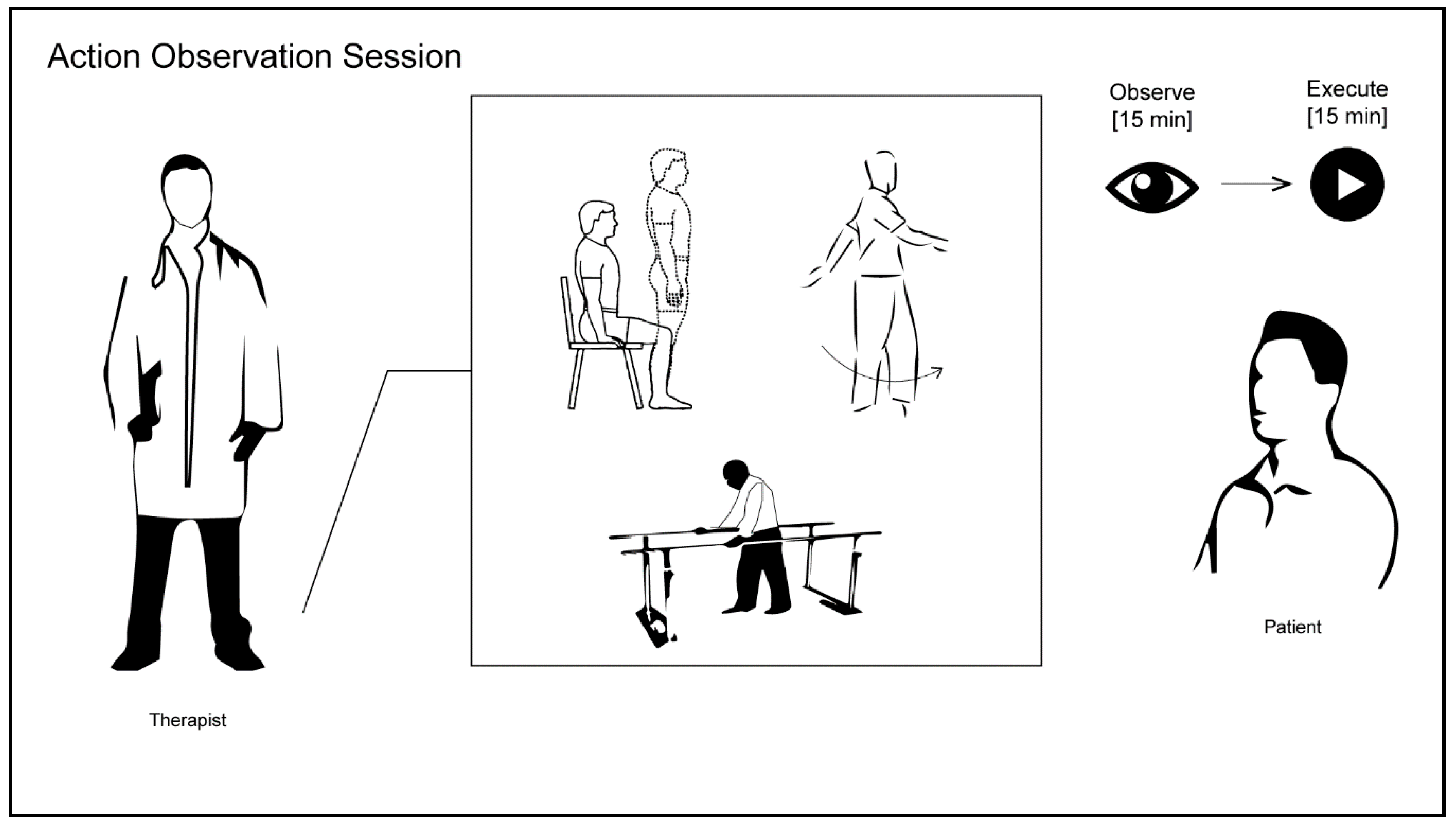 Action Observation Session

Observe
[15 min]

Execute
[15 min]

Therapist

Patient