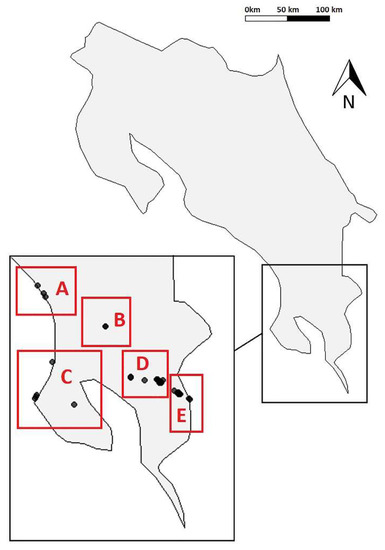 0km 50 km 100 km

N

A

B

C

D

E