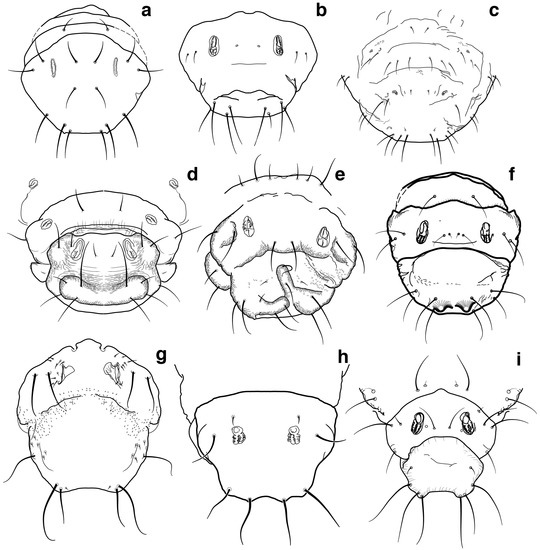 a
b
c
d
e
f
g
h
i