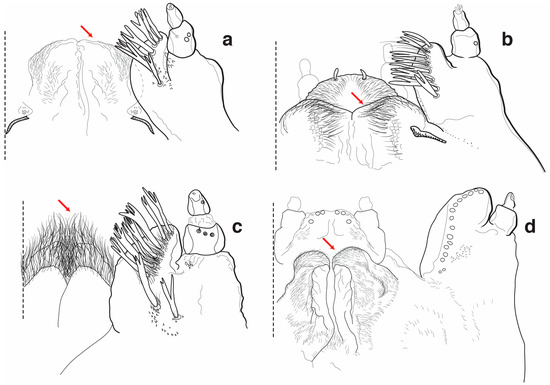 a

b

c

d