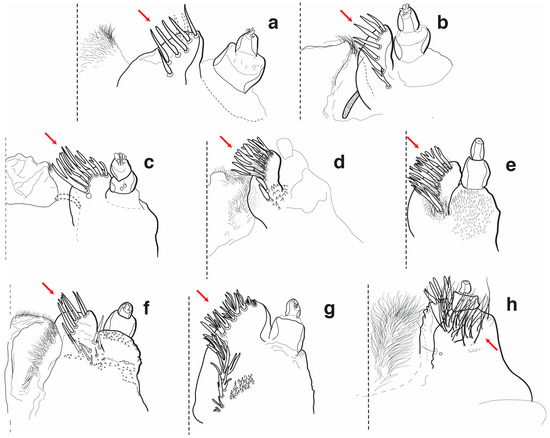 a

b

c

d

e

f

g

h