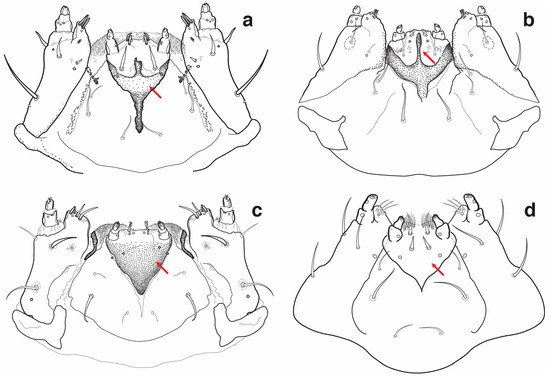 a
b
c
d