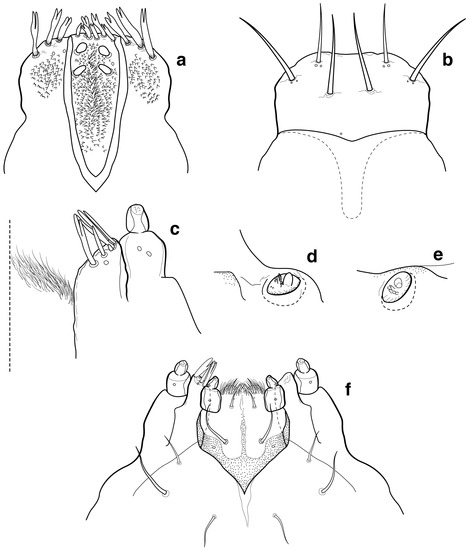 a
b
c
d
e
f