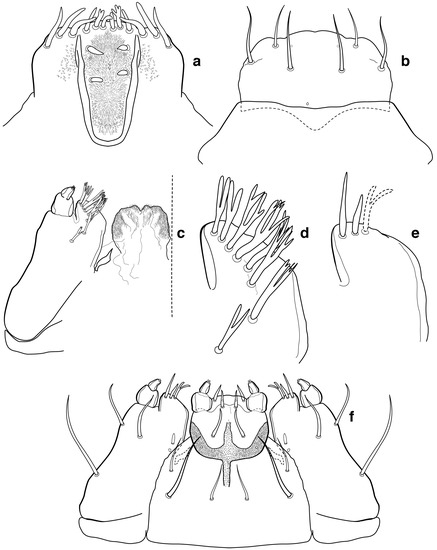 a
b
c
d
e
f