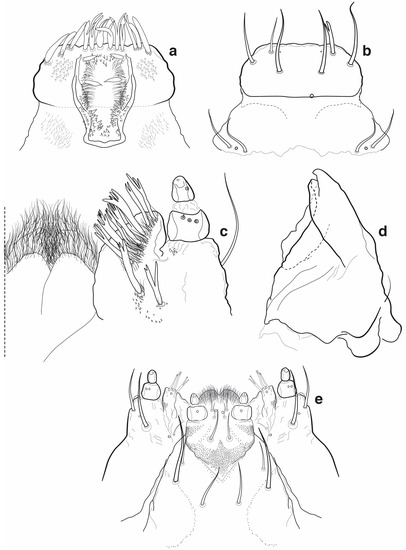 a
b
c
d
e