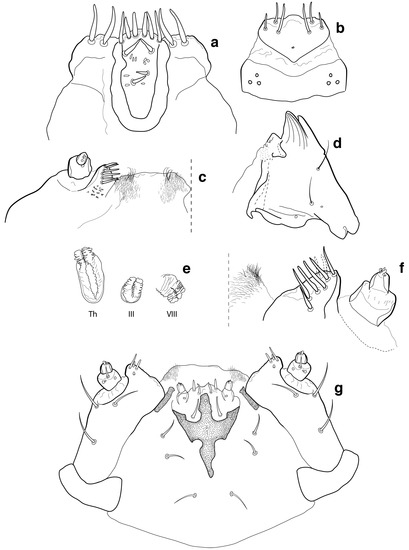 a
b
c
d
e
Th
III
VIII
f
g