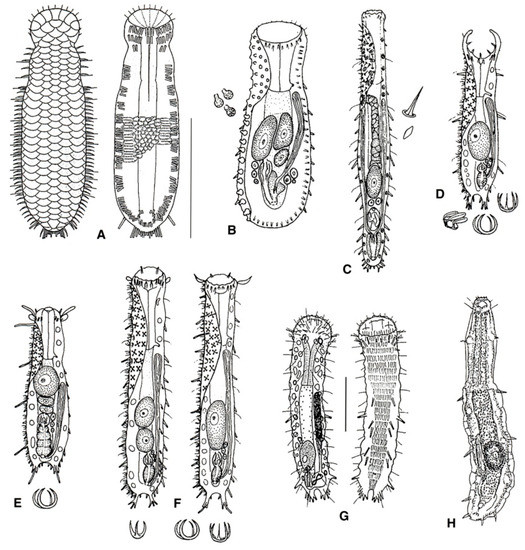 A
B
C
D
E
F
G
H