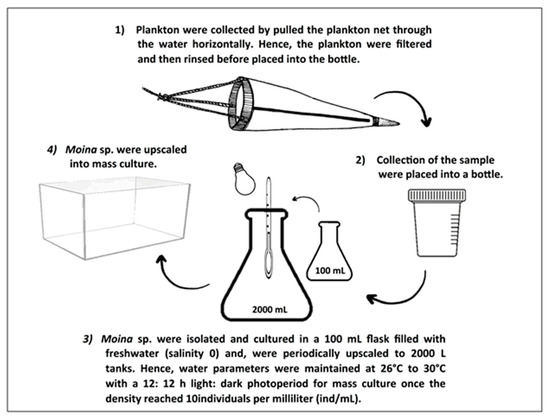 1) Plankton were collected by pulled the plankton net through the water horizontally. Hence, the plankton were filtered and then rinsed before placed into the bottle.

4) Moina sp. were upscaled into mass culture.

2) Collection of the sample were placed into a bottle.

100 mL

2000 mL

3) Moina sp. were isolated and cultured in a 100 mL flask filled with freshwater (salinity 0) and, were periodically upscaled to 2000 L tanks. Hence, water parameters were maintained at 26°C to 30°C with a 12: 12 h light: dark photoperiod for mass culture once the density reached 10individuals per milliliter (ind/mL).