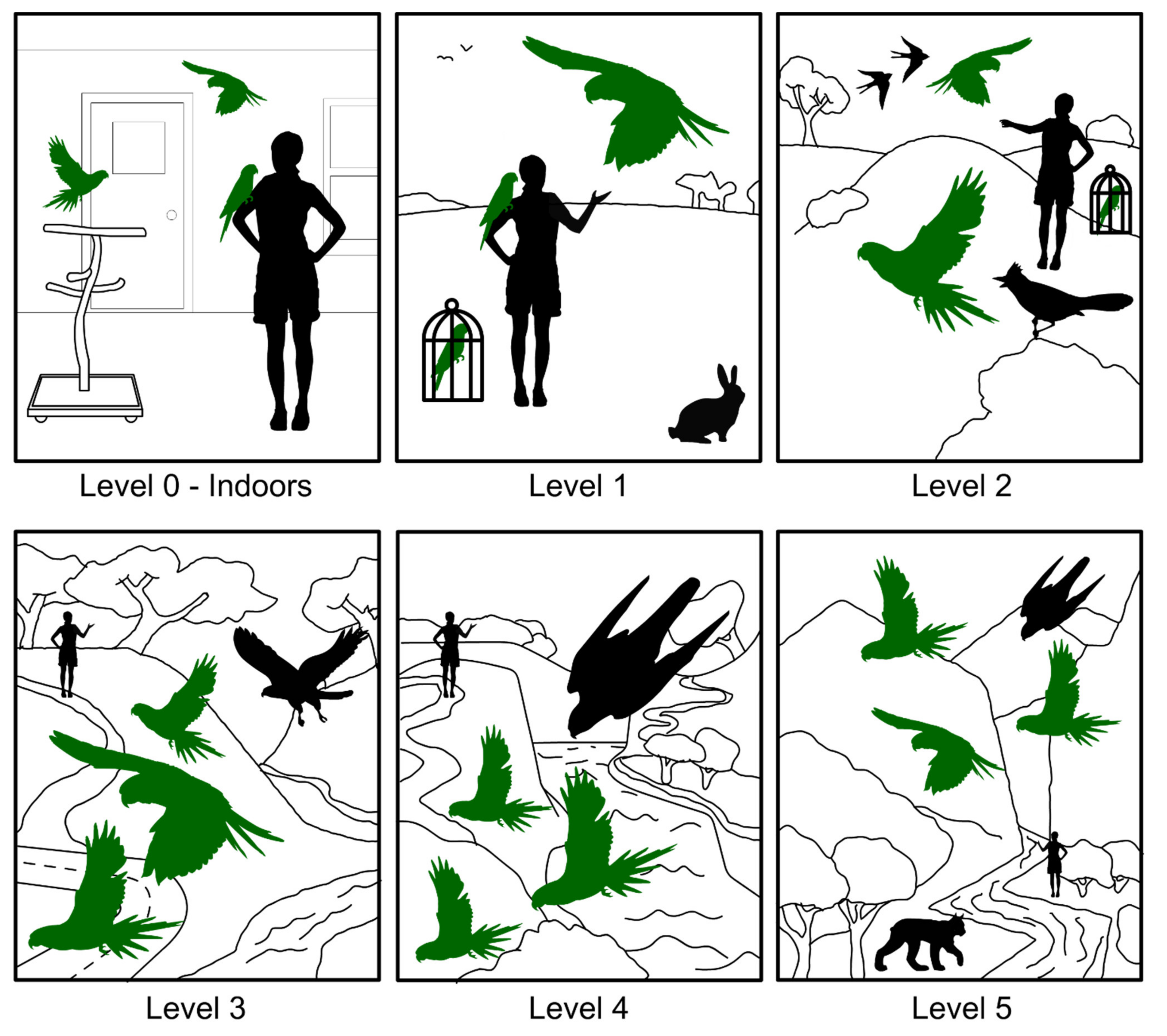 Level 0 - Indoors

Level 1

Level 2

Level 3

Level 4

Level 5