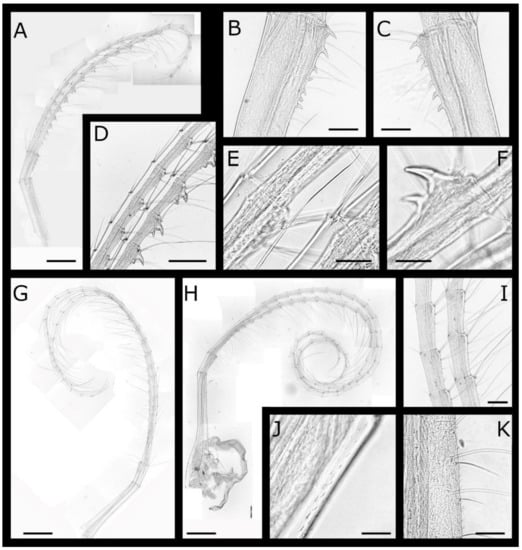 A
B
C
D
E
F
G
H
I
J
K