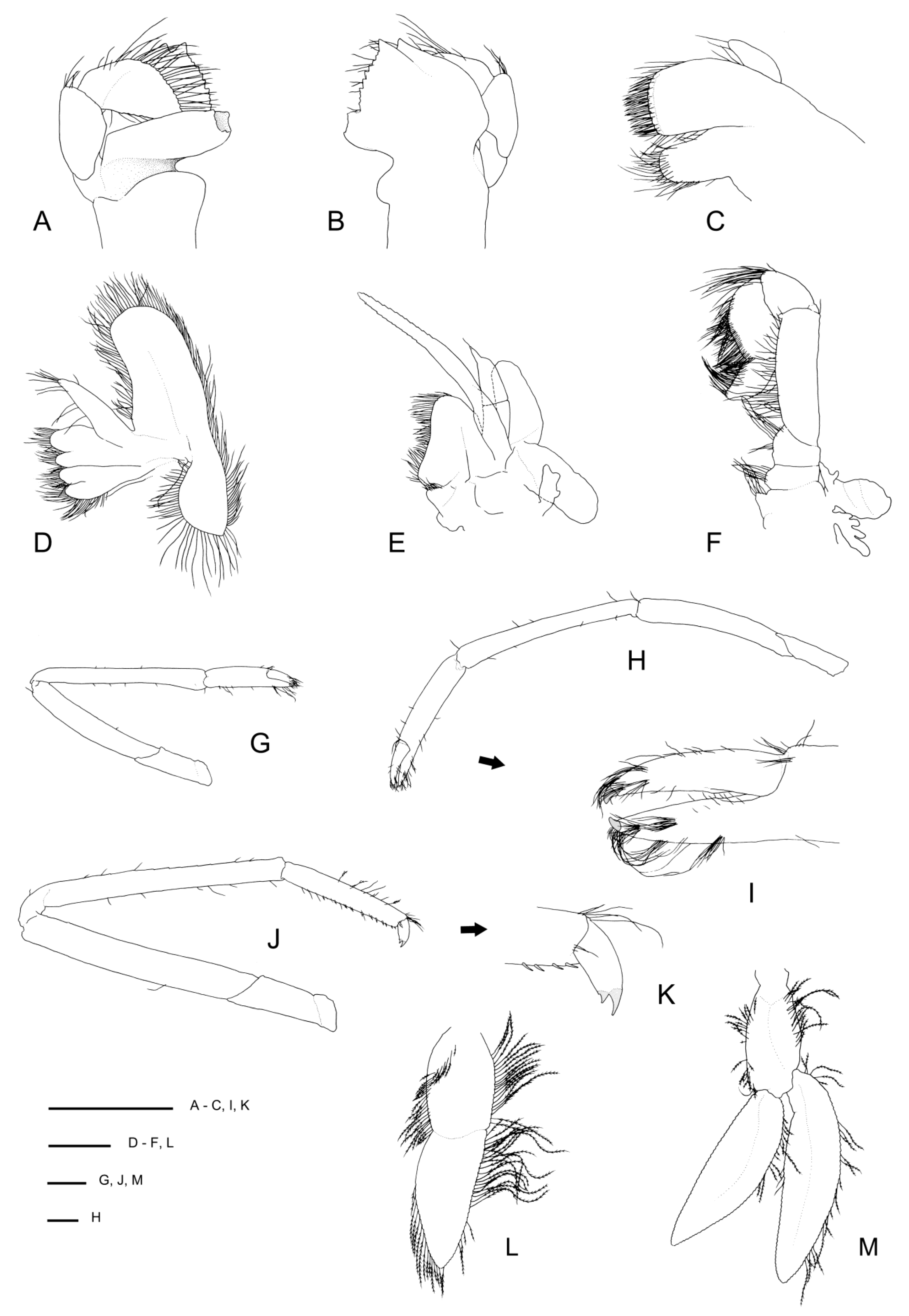 A
B
C
D
E
F
G
H
I
J
K
L
M
A - C, I, K
D - F, L
G, J, M
H