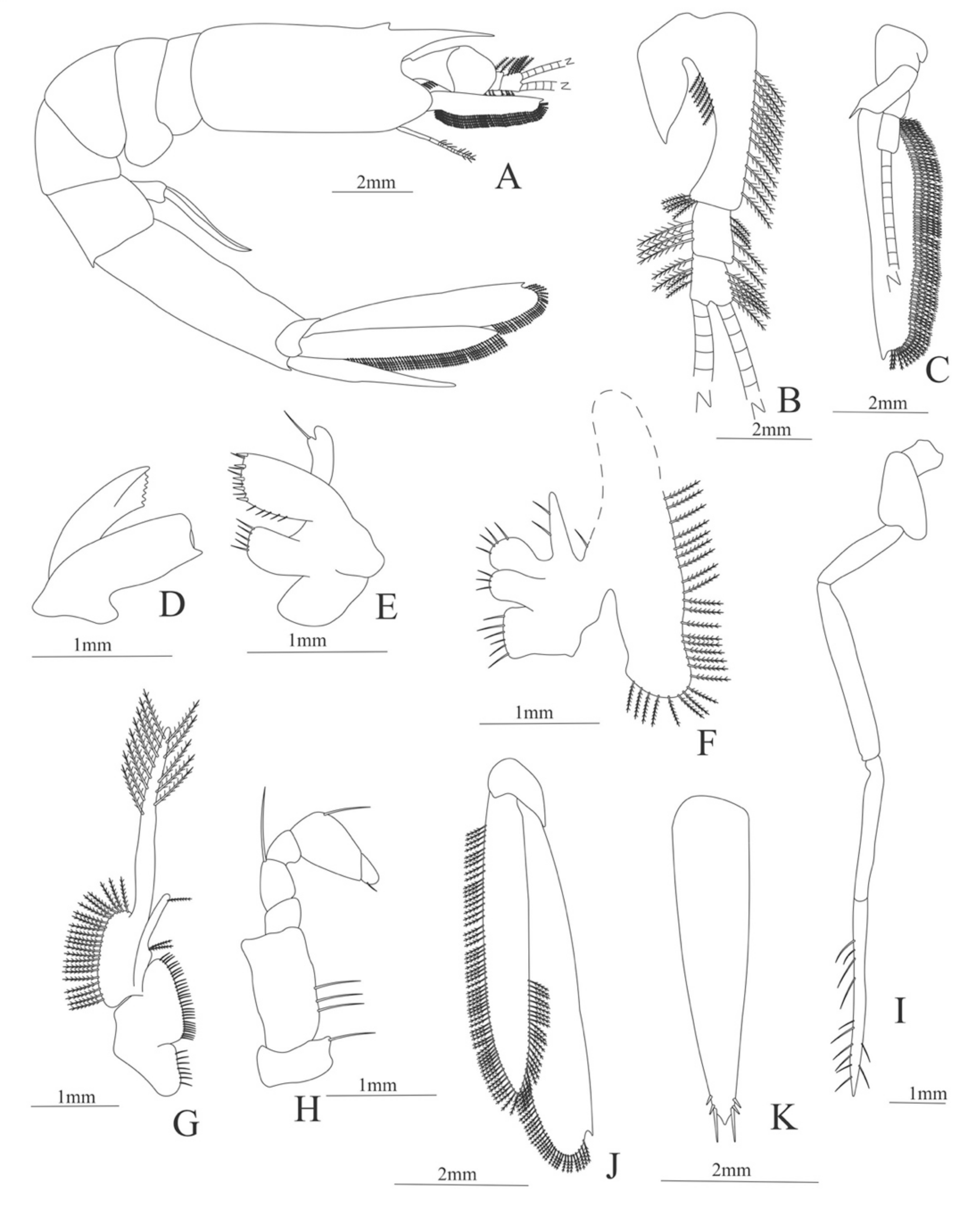 2mm
A
B
2mm
C
2mm
D
1mm
E
1mm
F
1mm
G
1mm
H
1mm
I
1mm
J
2mm
K
2mm