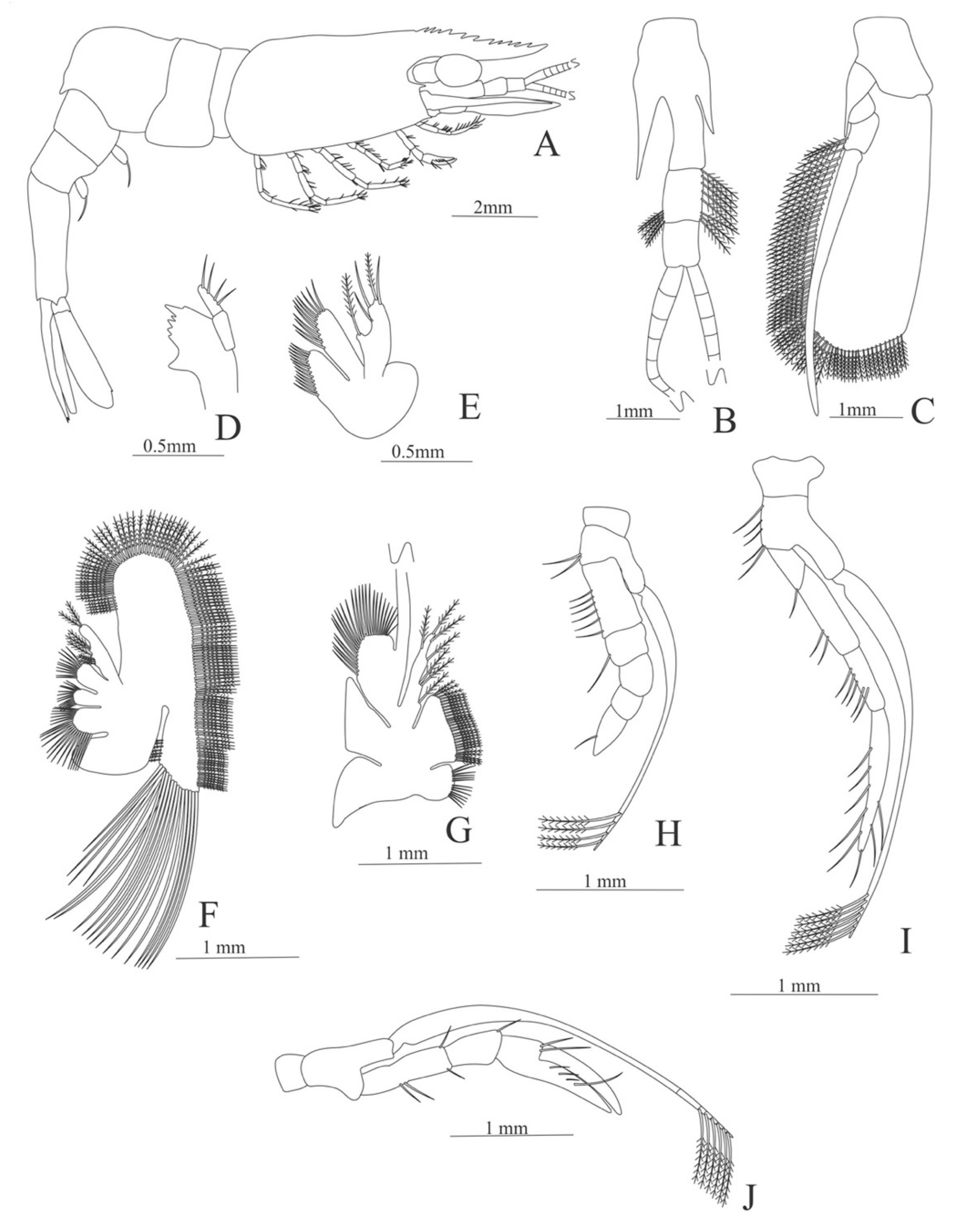 A
2mm
B
1mm
C
1mm
D
0.5mm
E
0.5mm
F
1 mm
G
1 mm
H
1 mm
I
1 mm
J
1 mm