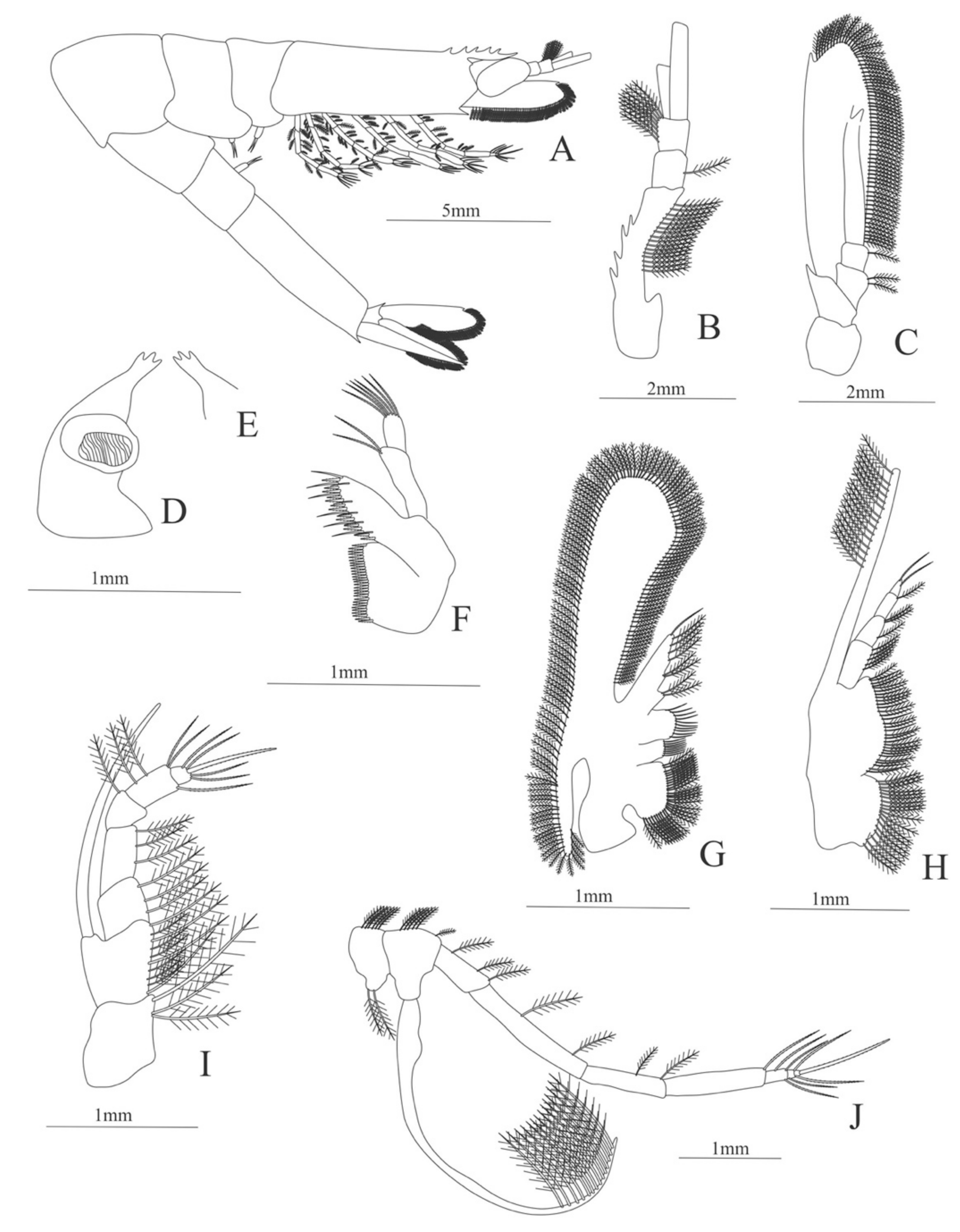 A
5mm
B
2mm
C
2mm
E
D
1mm
F
1mm
G
1mm
H
1mm
I
1mm
J
1mm