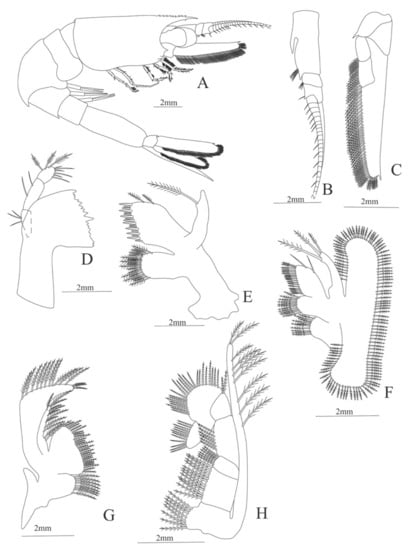 A
2mm
B
2mm
C
2mm
D
2mm
E
2mm
F
2mm
G
2mm
H
2mm