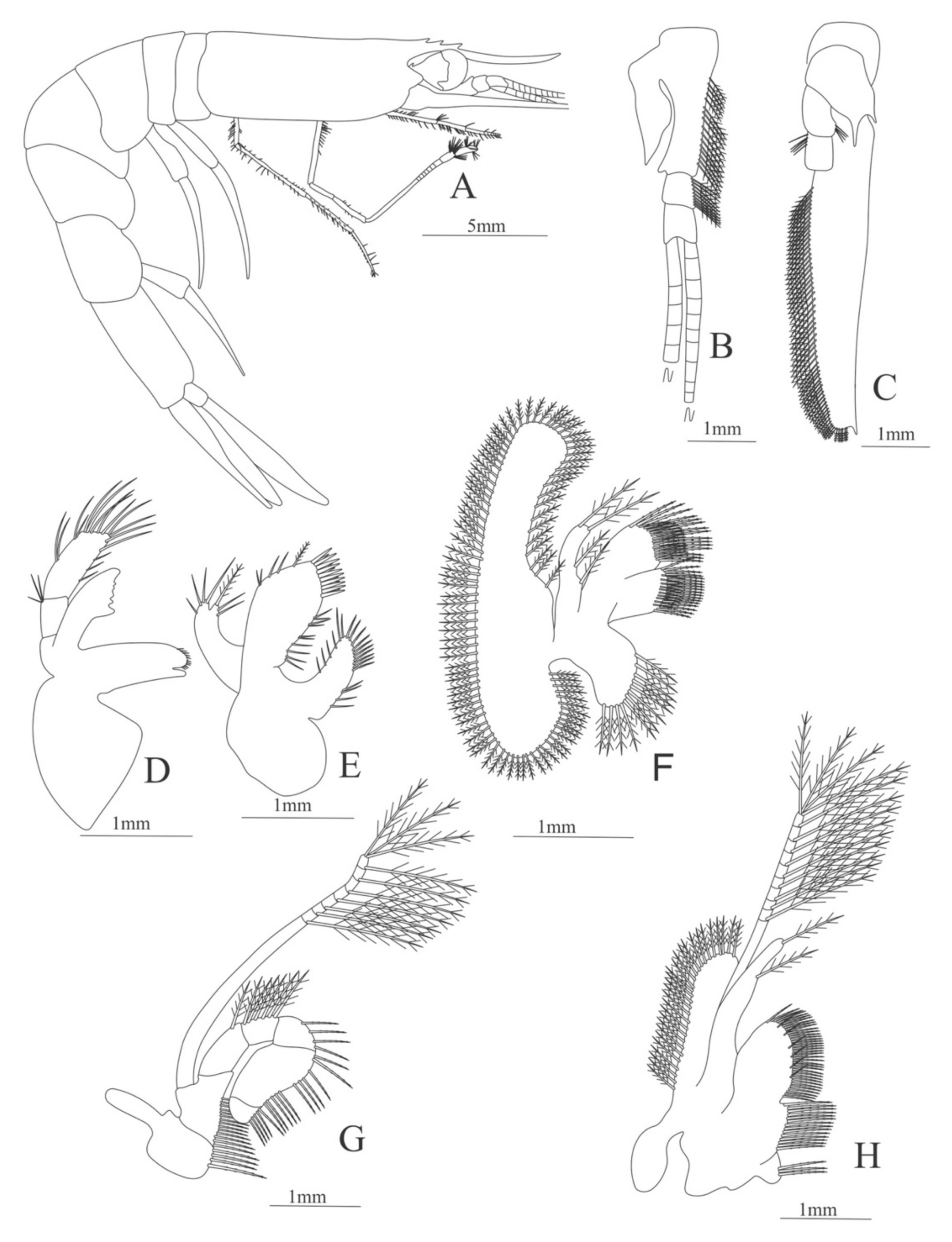 A
5mm
B
1mm
C
1mm
D
1mm
E
1mm
F
1mm
G
1mm
H
1mm