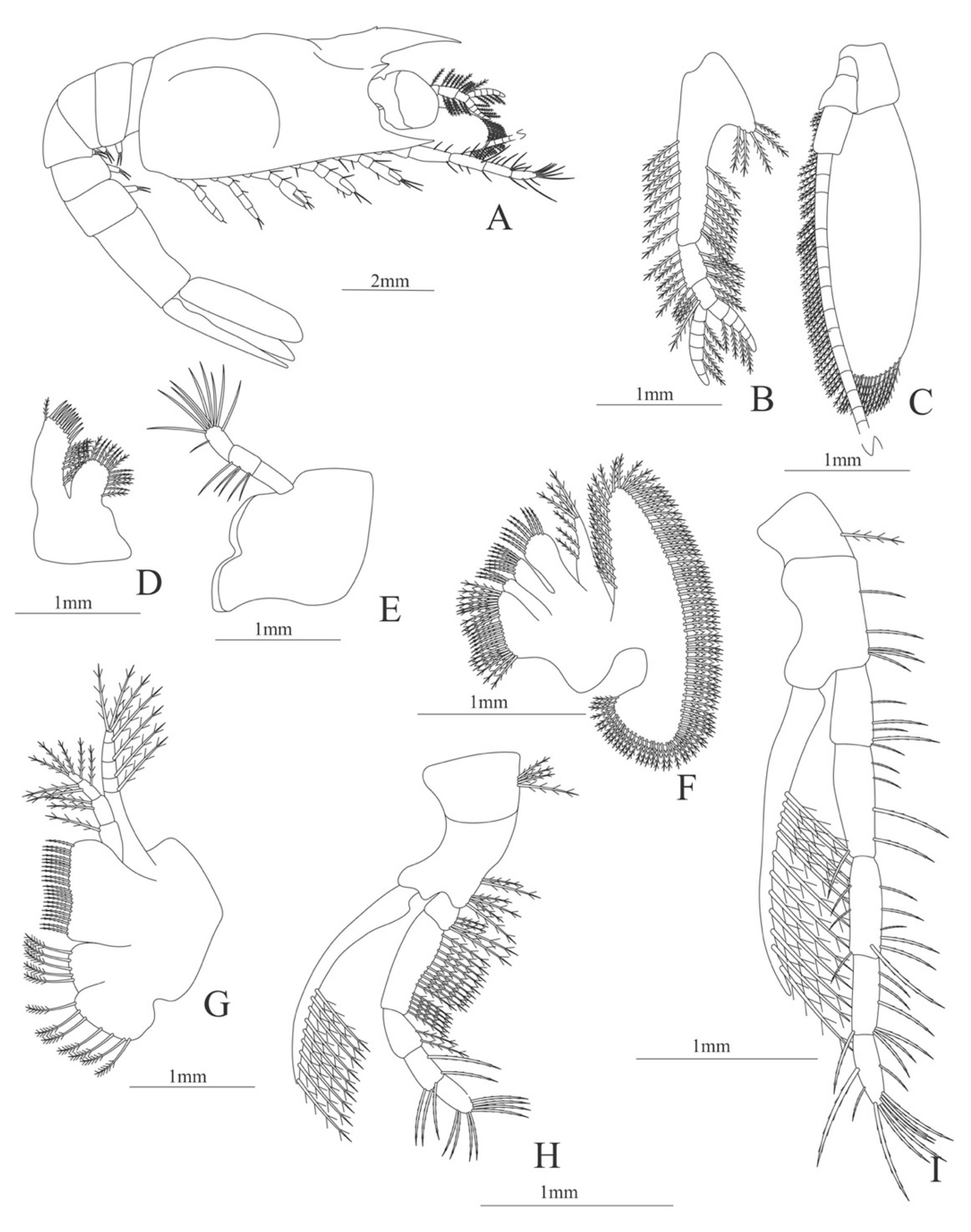 A

2mm

B

1mm

C

1mm

D

1mm

E

1mm

F

1mm

G

1mm

H

1mm

I

1mm