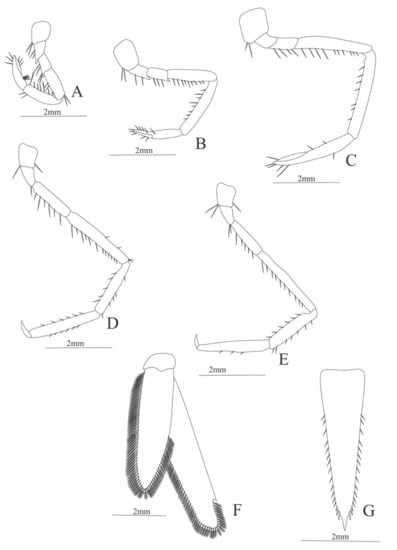 A
2mm
B
2mm
C
2mm
D
2mm
E
2mm
F
2mm
G
2mm