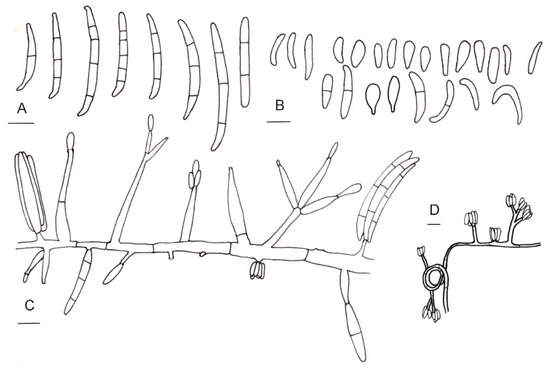 A

B

C

D