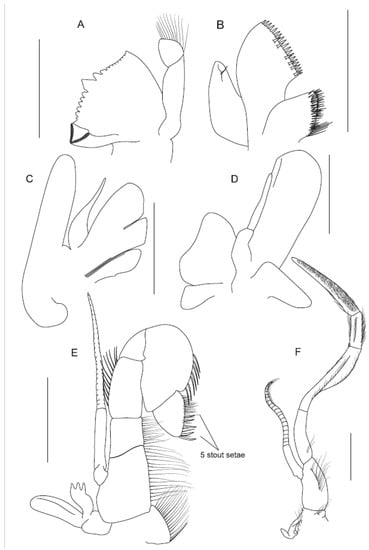 A
B
C
D
E
F
5 stout setae