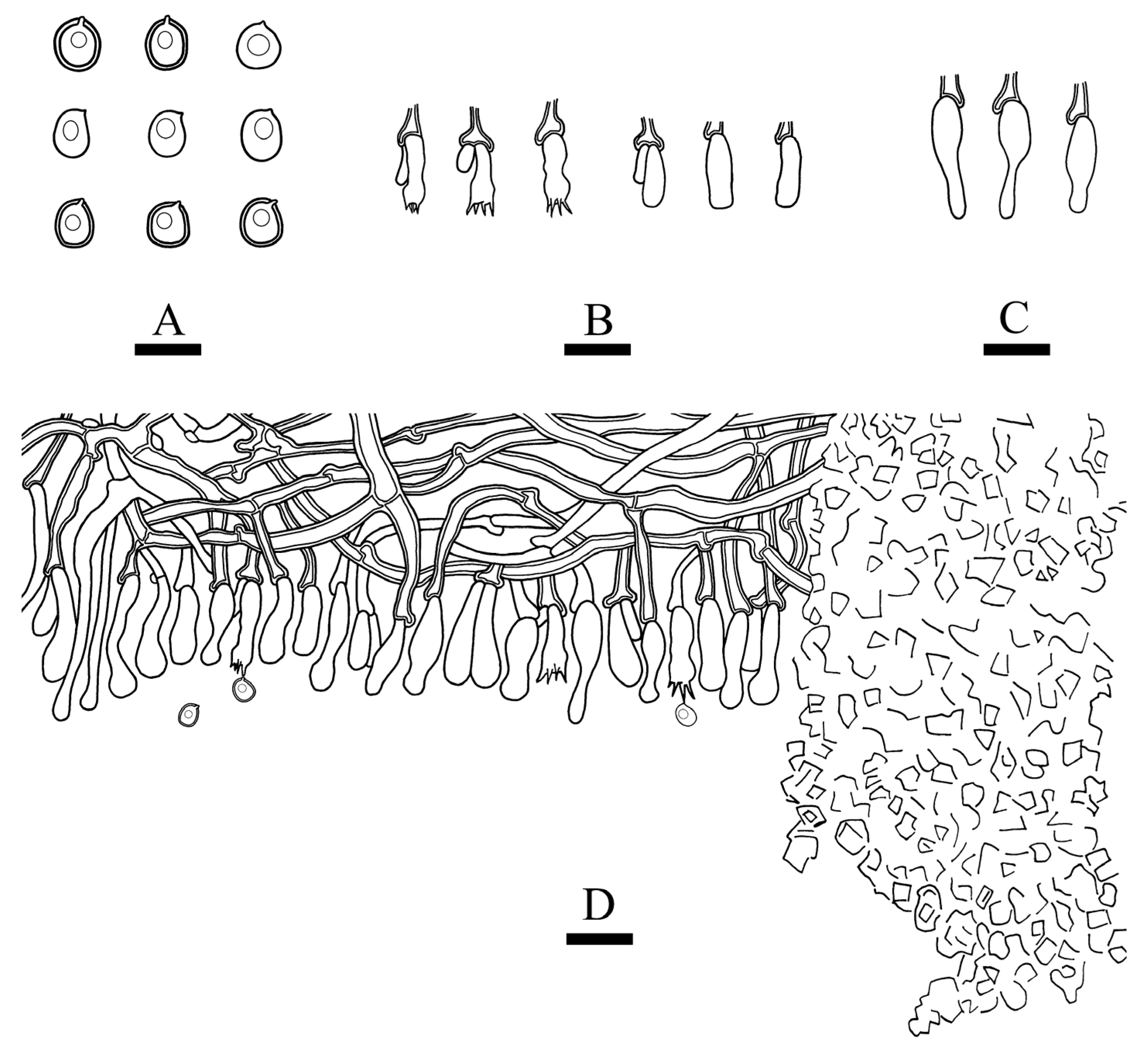 A

B

C

D