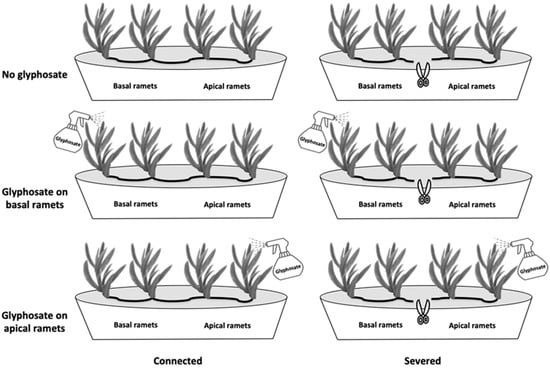 No glyphosate

Basal ramets Apical ramets

Basal ramets Apical ramets

Glyphosate

Glyphosate

Glyphosate on basal ramets

Basal ramets Apical ramets

Basal ramets Apical ramets

Glyphosate

Glyphosate

Glyphosate on apical ramets

Basal ramets Apical ramets

Basal ramets Apical ramets

Connected

Severed