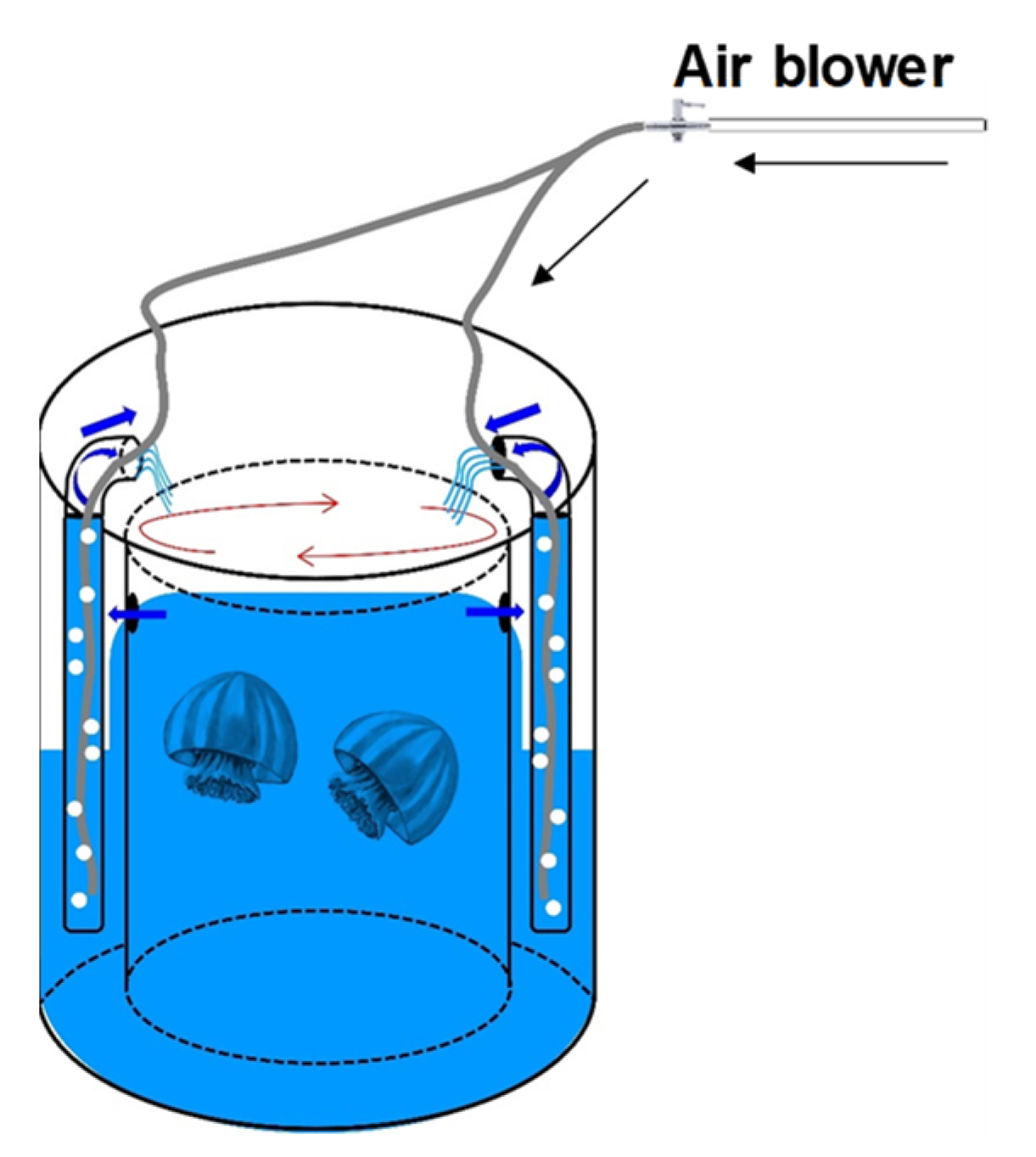 Air blower