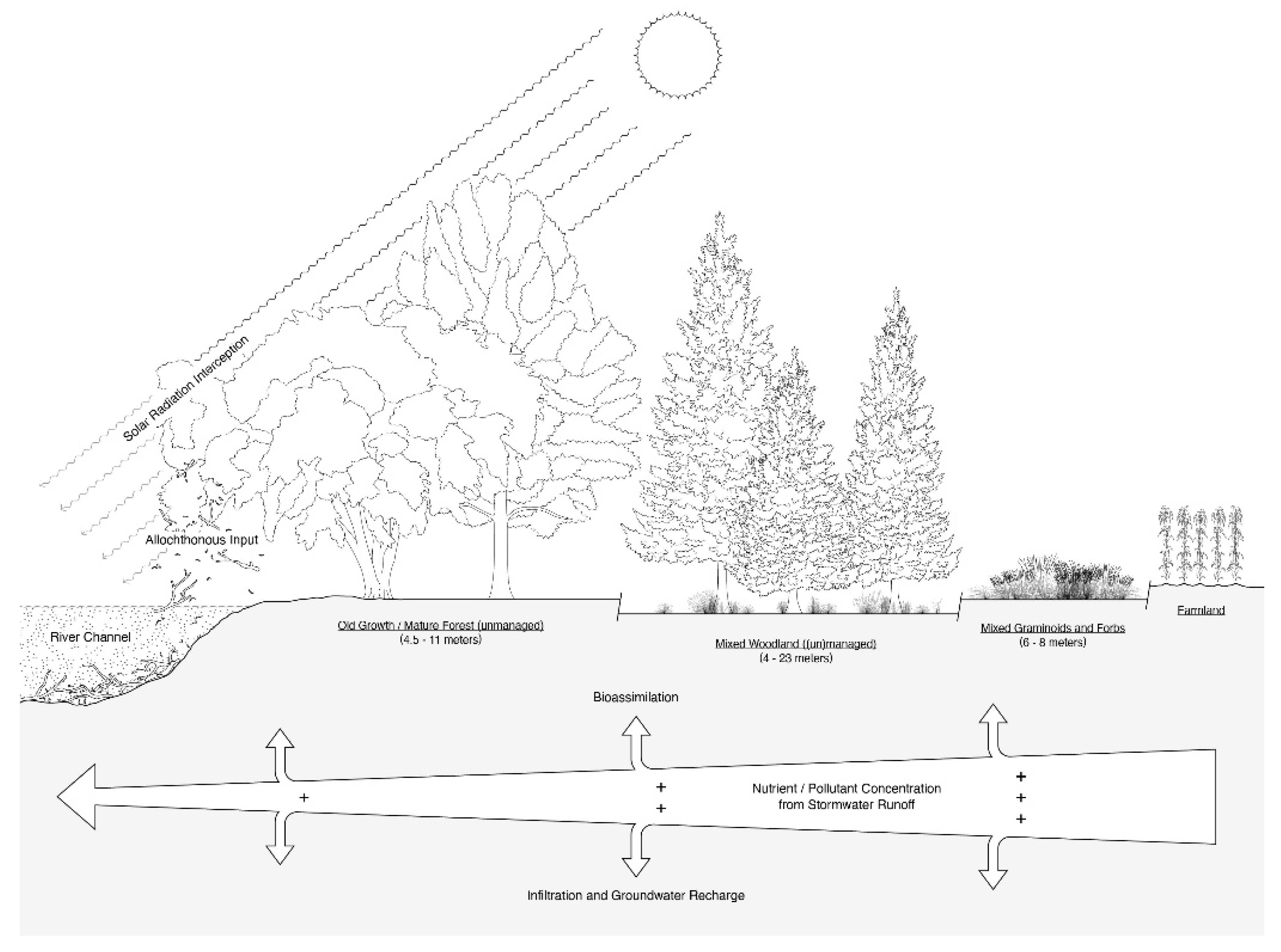 Solar Radiation Interception

Allochthonous Input

River Channel

Old Growth / Mature Forest (unmanaged)
(4.5 - 11 meters)

Mixed Woodland ((un)managed)
(4 - 23 meters)

Mixed Graminoids and Forbs
(6 - 8 meters)

Farmland

Bioassimilation

+

+
+

Nutrient / Pollutant Concentration
from Stormwater Runoff

+
+
+

Infiltration and Groundwater Recharge