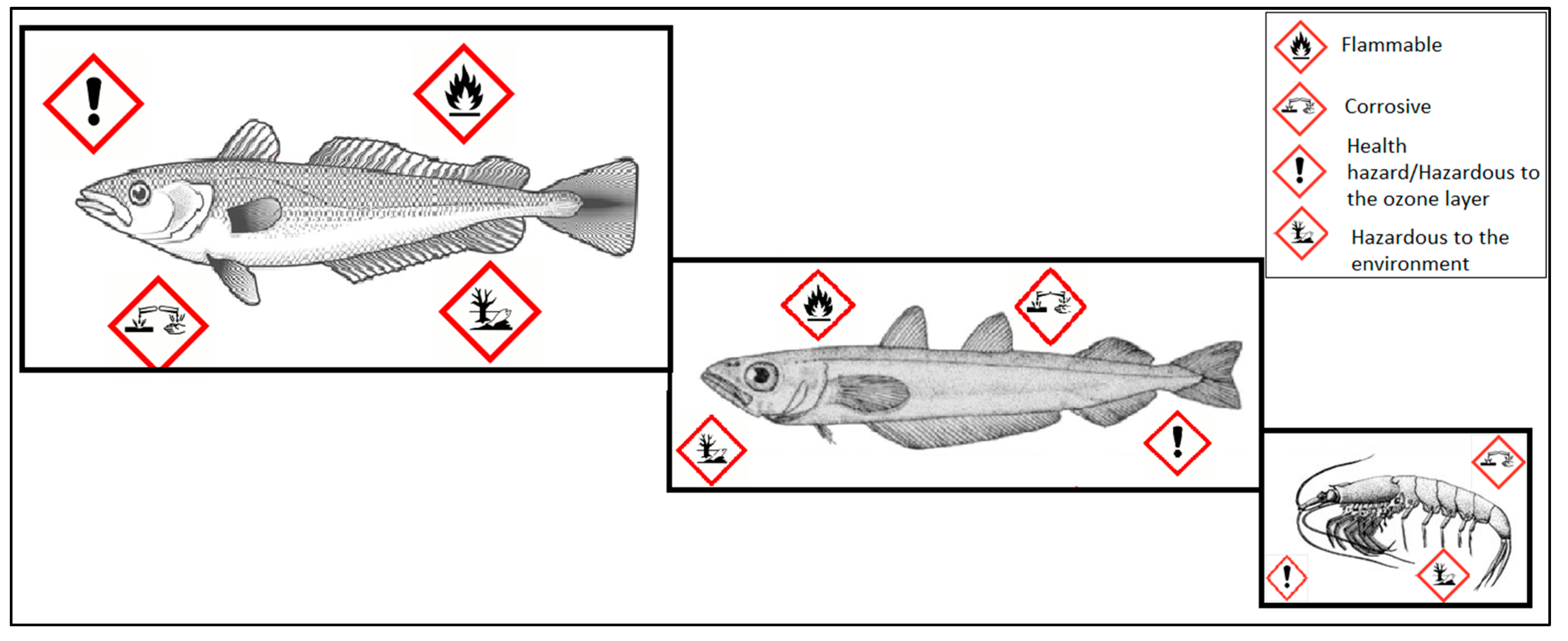 Flammable

Corrosive

Health hazard/Hazardous to the ozone layer

Hazardous to the environment