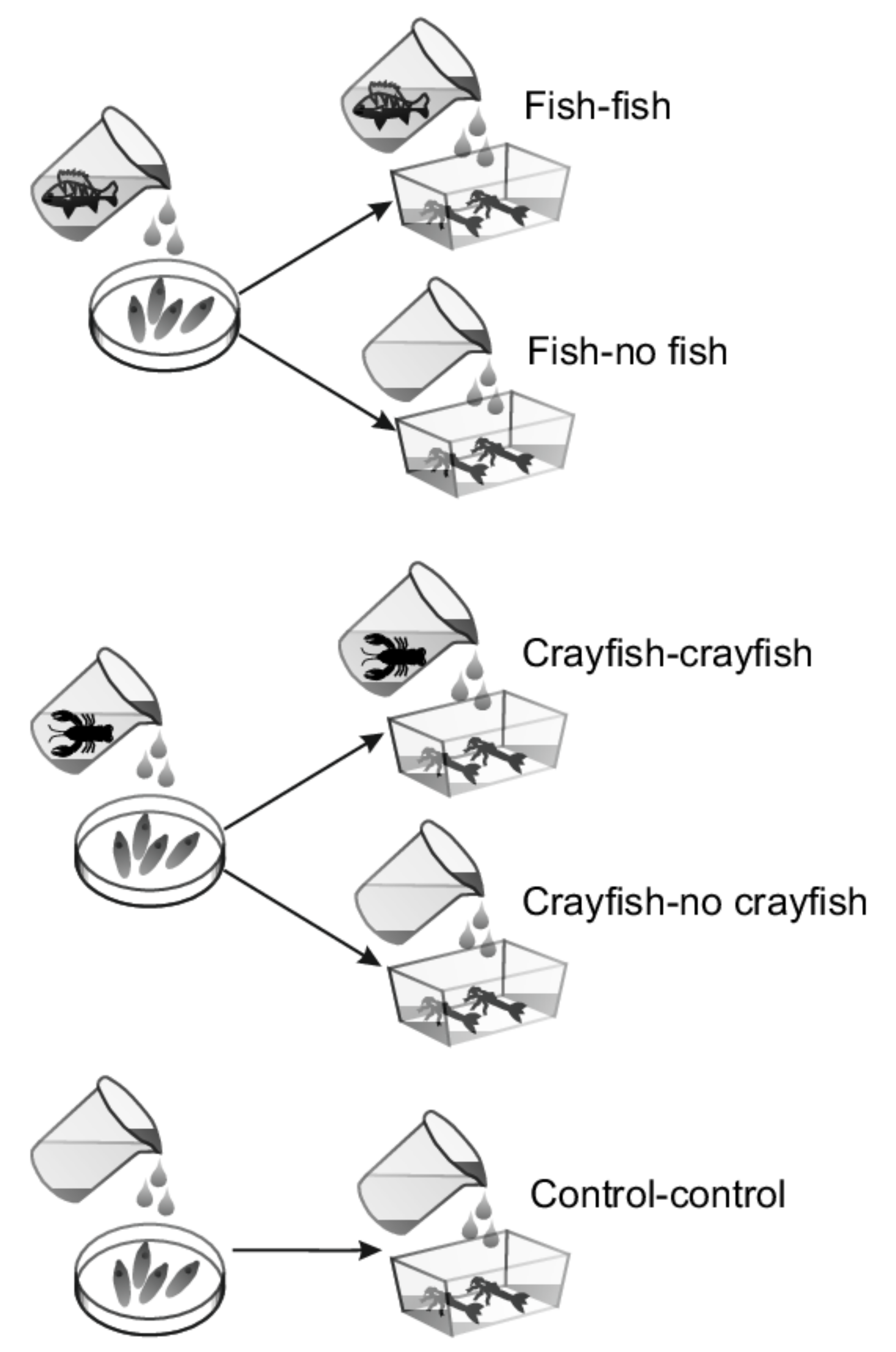 Fish-fish

Fish-no fish

Crayfish-crayfish

Crayfish-no crayfish

Control-control