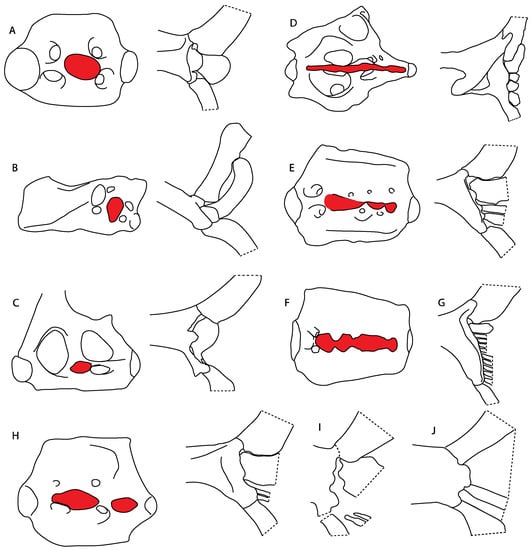 A
D
B
E
C
F
G
H
I
J