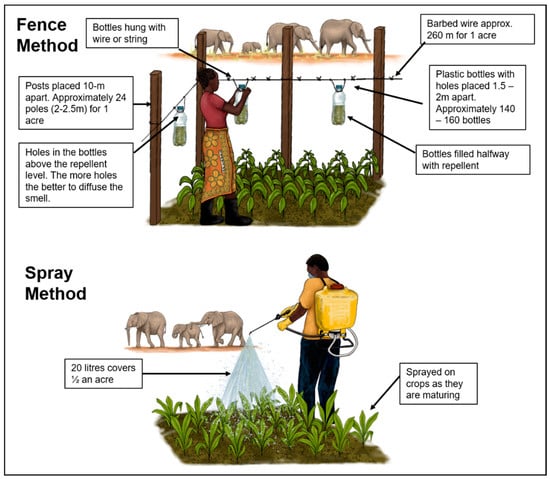 Fence Method

Bottles hung with wire or string

Barbed wire approx. 260 m for 1 acre

Posts placed 10-m apart. Approximately 24 poles (2-2.5m) for 1 acre

Plastic bottles with holes placed 1.5 – 2m apart. Approximately 140 – 160 bottles

Holes in the bottles above the repellent level. The more holes the better to diffuse the smell.

Bottles filled halfway with repellent

Spray Method

20 litres covers ½ an acre

Sprayed on crops as they are maturing